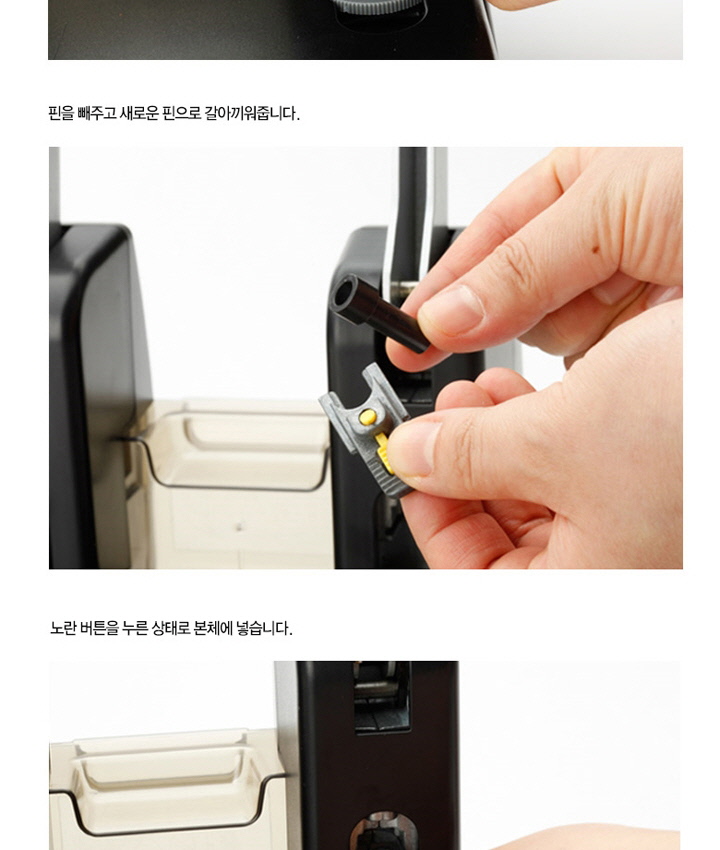 핀을 빼주고 새로운 핀으로 갈아끼워줍니다.

노란 버튼을 누른 상태로 본체에 넣습니다.