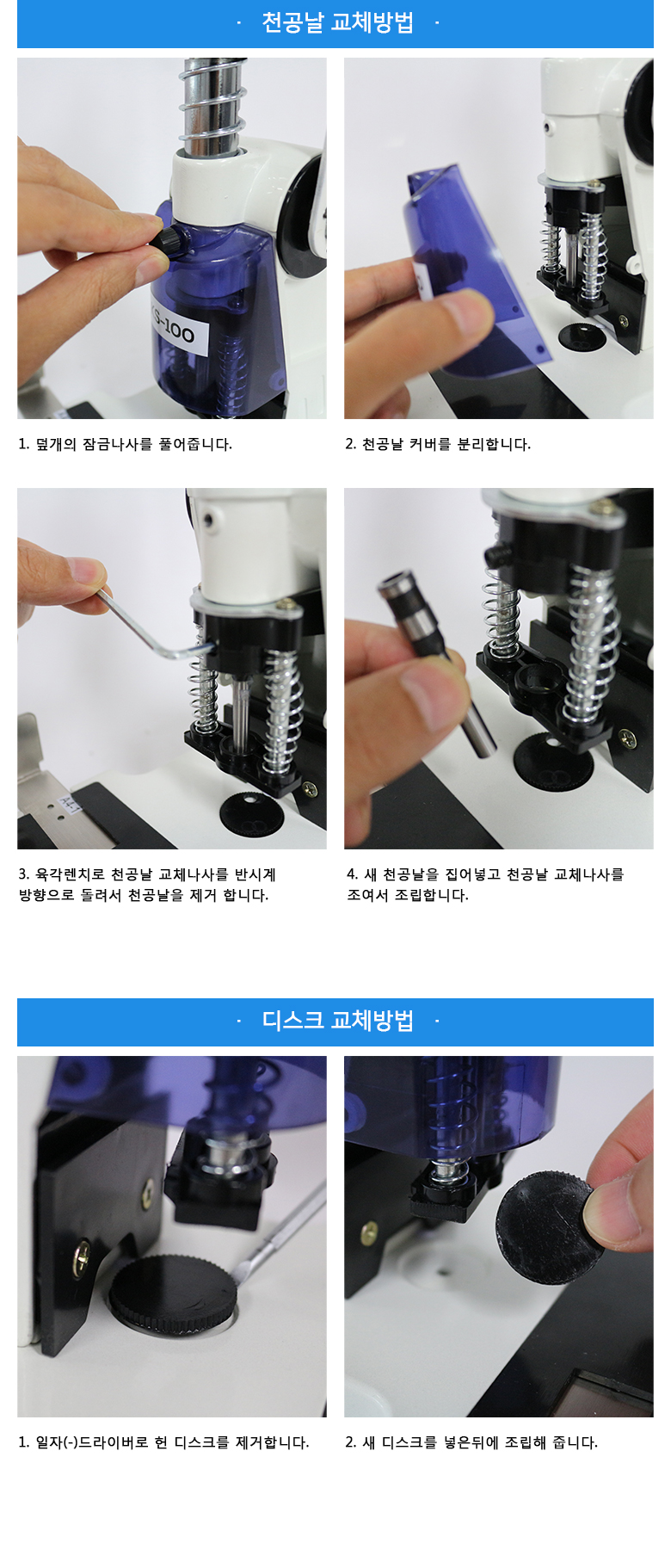 · 천공날 교체방법 ·

KS-100

1. 덮개의 잠금나사를 풀어줍니다.

2. 천공날 커버를 분리합니다.

A4

3. 육각렌치로 천공날 교체나사를 반시계 방향으로 돌려서 천공날을 제거 합니다.

4. 새 천공날을 집어넣고 천공날 교체나사를 조여서 조립합니다.

· 디스크 교체방법 ·

1. 일자(-)드라이버로 헌 디스크를 제거합니다.

2. 새 디스크를 넣은뒤에 조립해 줍니다.